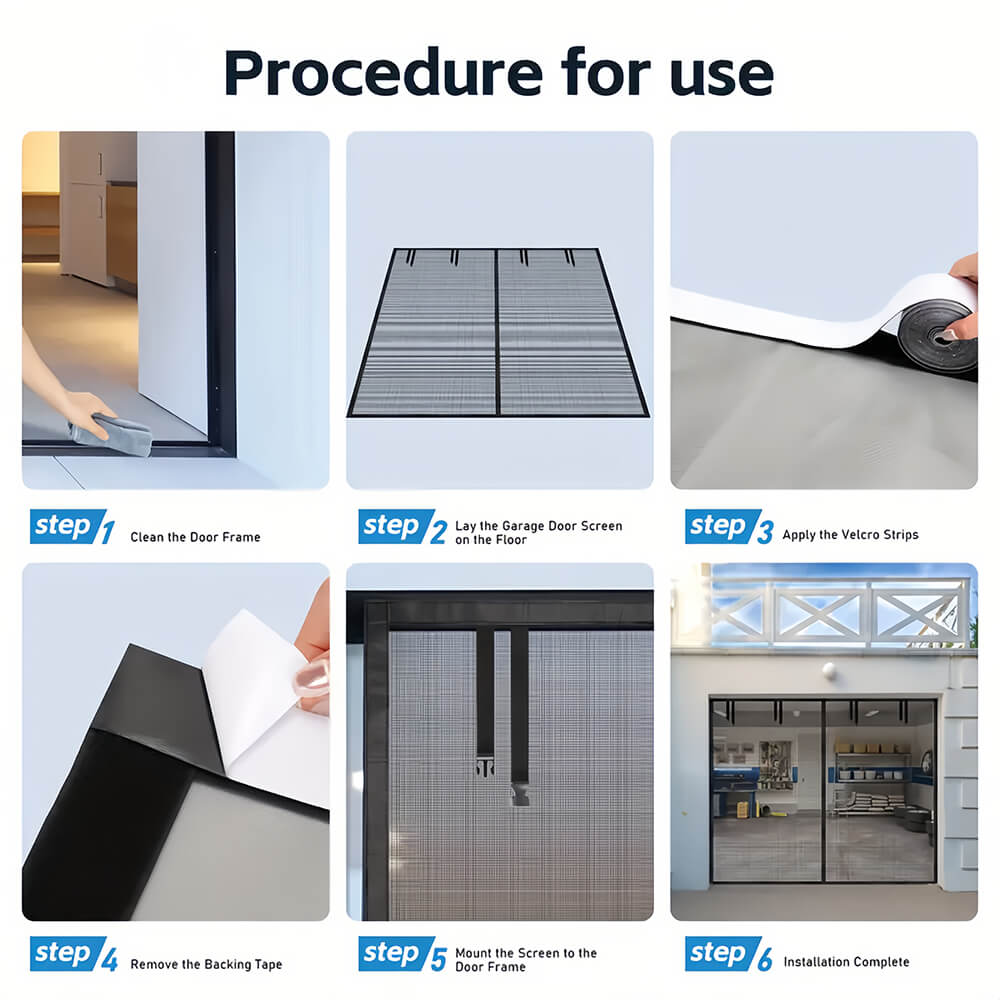 Procedure for use

step 1 Clean the Door Frame

step 2 Lay the Garage Door Screen on the Floor

step 3 Apply the Velcro Strips

step 4 Remove the Backing Tape

step 5 Mount the Screen to the Door Frame

step 6 Installation Complete