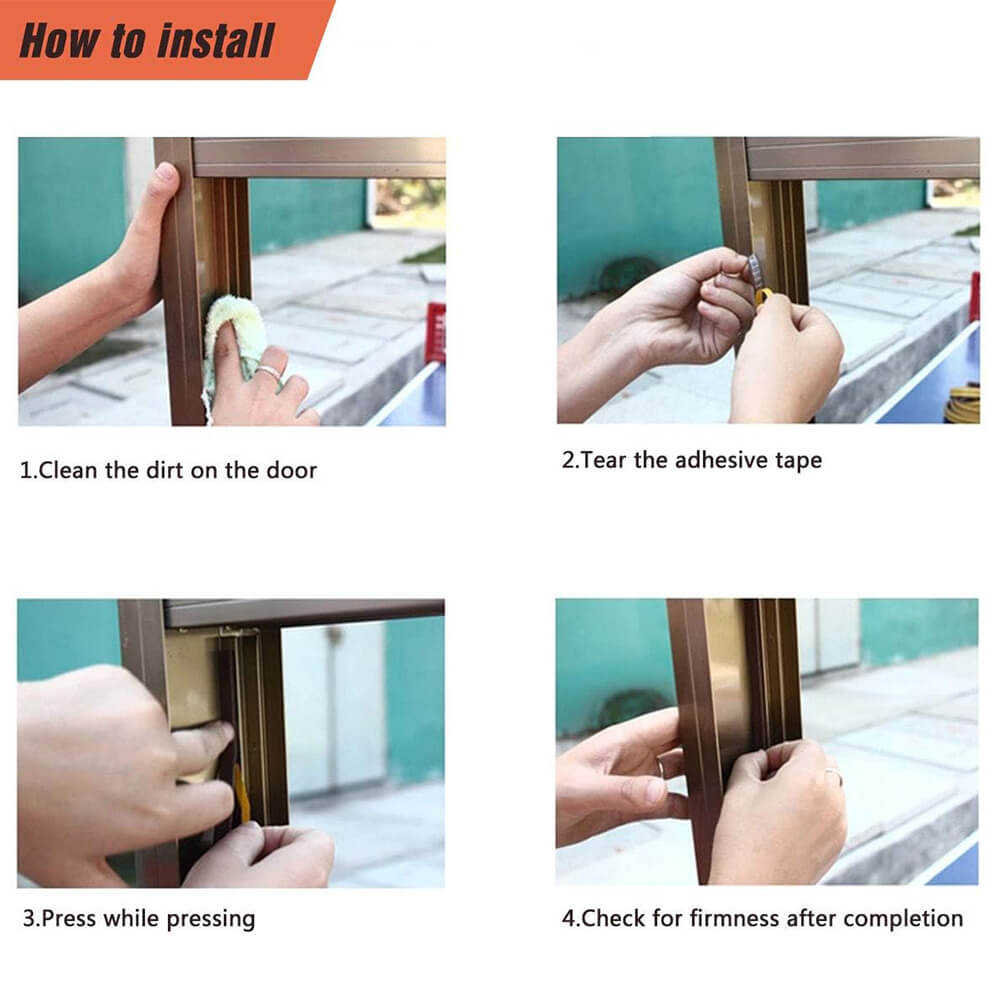 How to install

1.Clean the dirt on the door

2.Tear the adhesive tape

3.Press while pressing

4.Check for firmness after completion