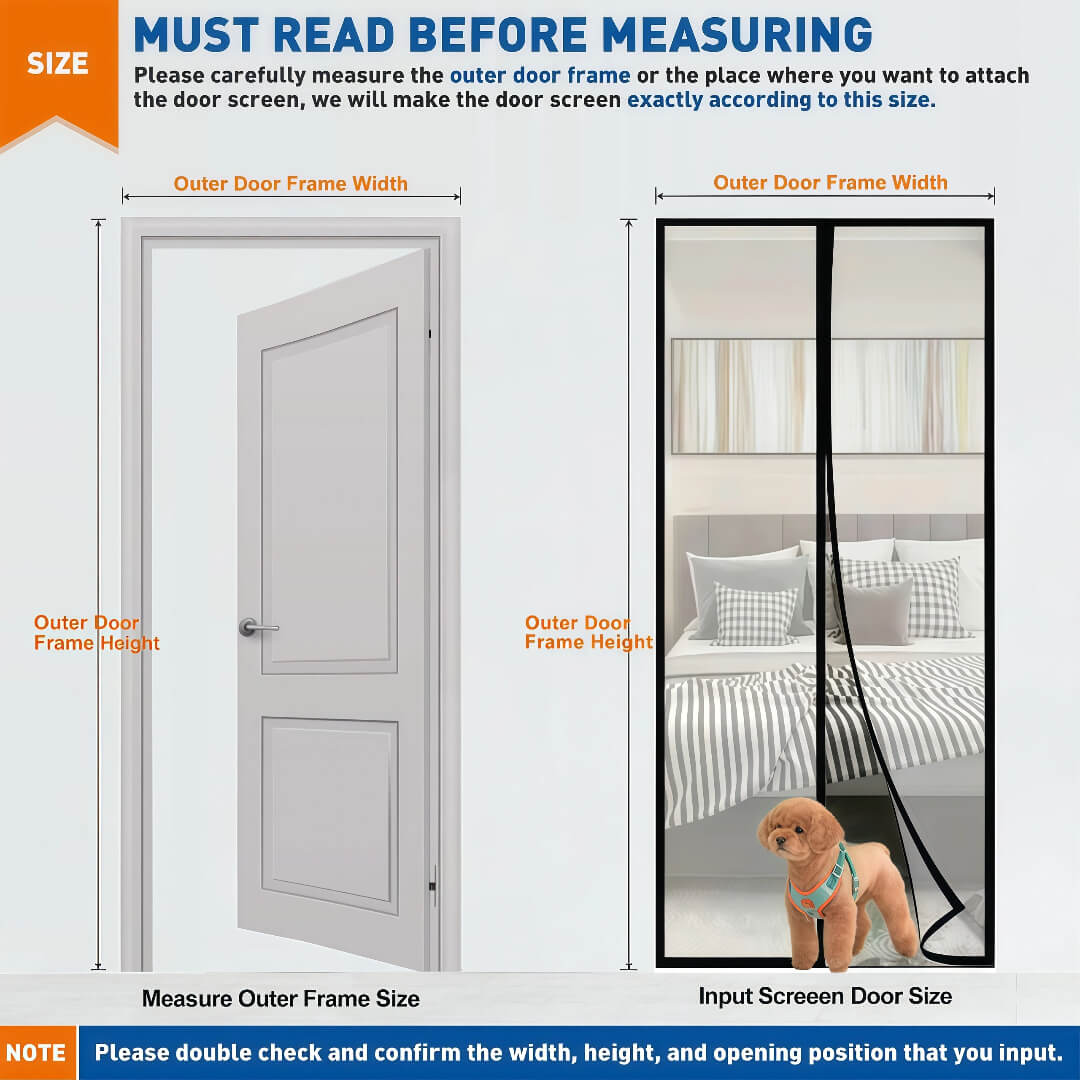 SIZE

MUST READ BEFORE MEASURING

Please carefully measure the outer door frame or the place where you want to attach the door screen, we will make the door screen exactly according to this size.

Outer Door Frame Width

Outer Door Frame Height

Measure Outer Frame Size

Outer Door Frame Width

Outer Door Frame Height

Input Screeen Door Size

NOTE Please double check and confirm the width, height, and opening position that you input.