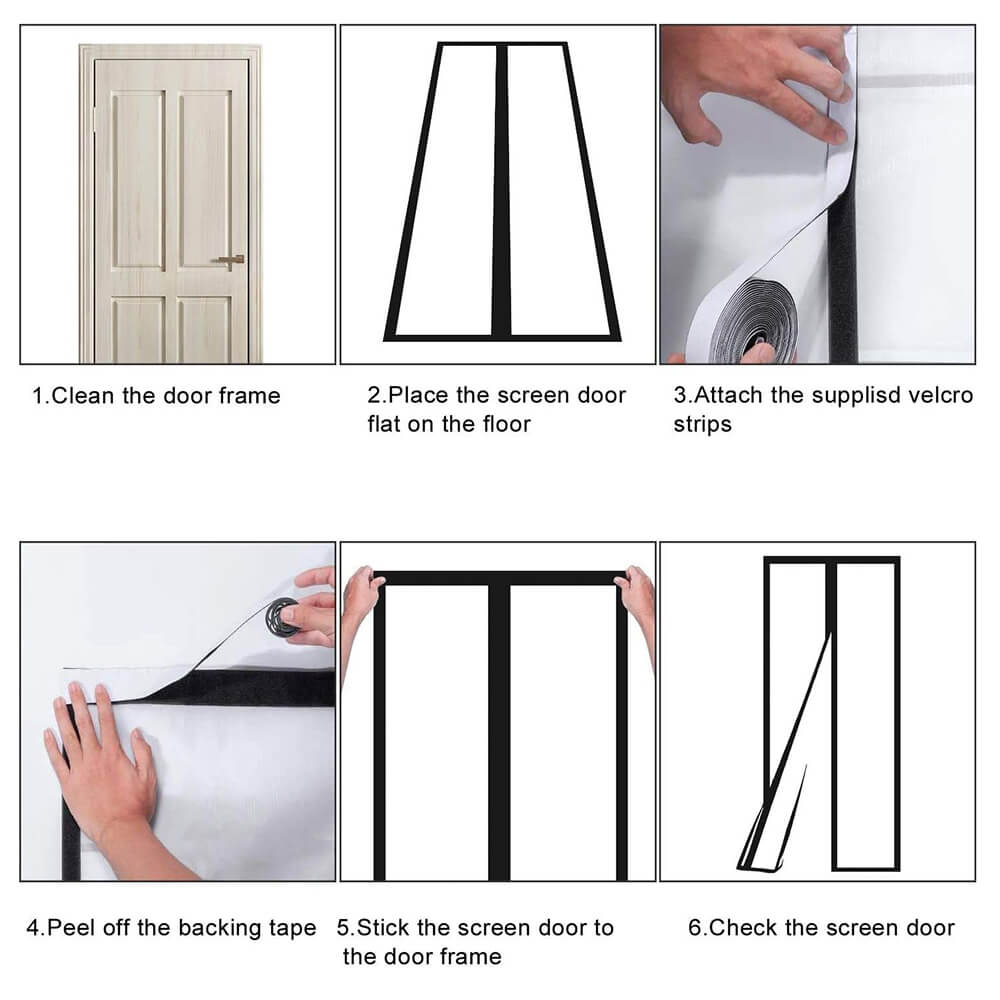 1.Clean the door frame

2.Place the screen door flat on the floor

3.Attach the supplisd velcro strips

4.Peel off the backing tape

5.Stick the screen door to the door frame

6.Check the screen door