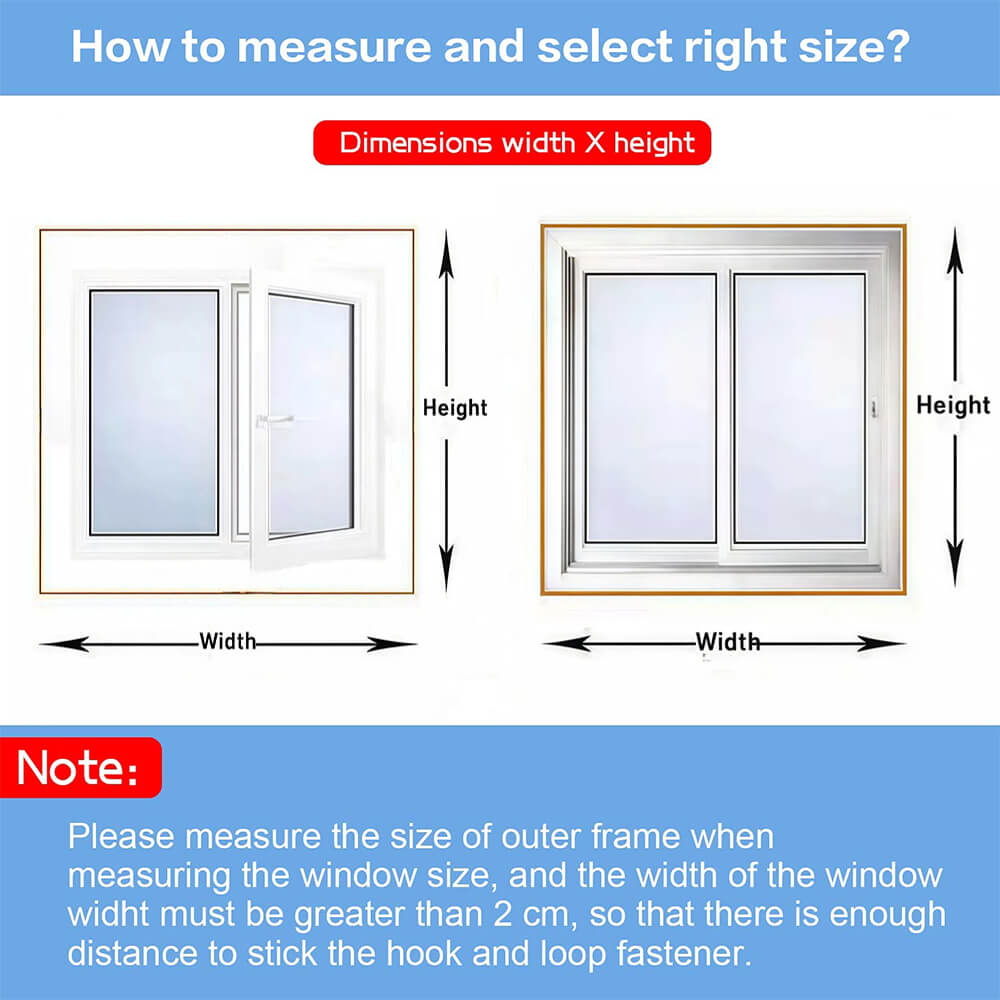 How to measure and select right size?

Dimensions width X height

Height

Width

Height

Width

Note:

Please measure the size of outer frame when measuring the window size, and the width of the window widht must be greater than 2 cm, so that there is enough distance to stick the hook and loop fastener.